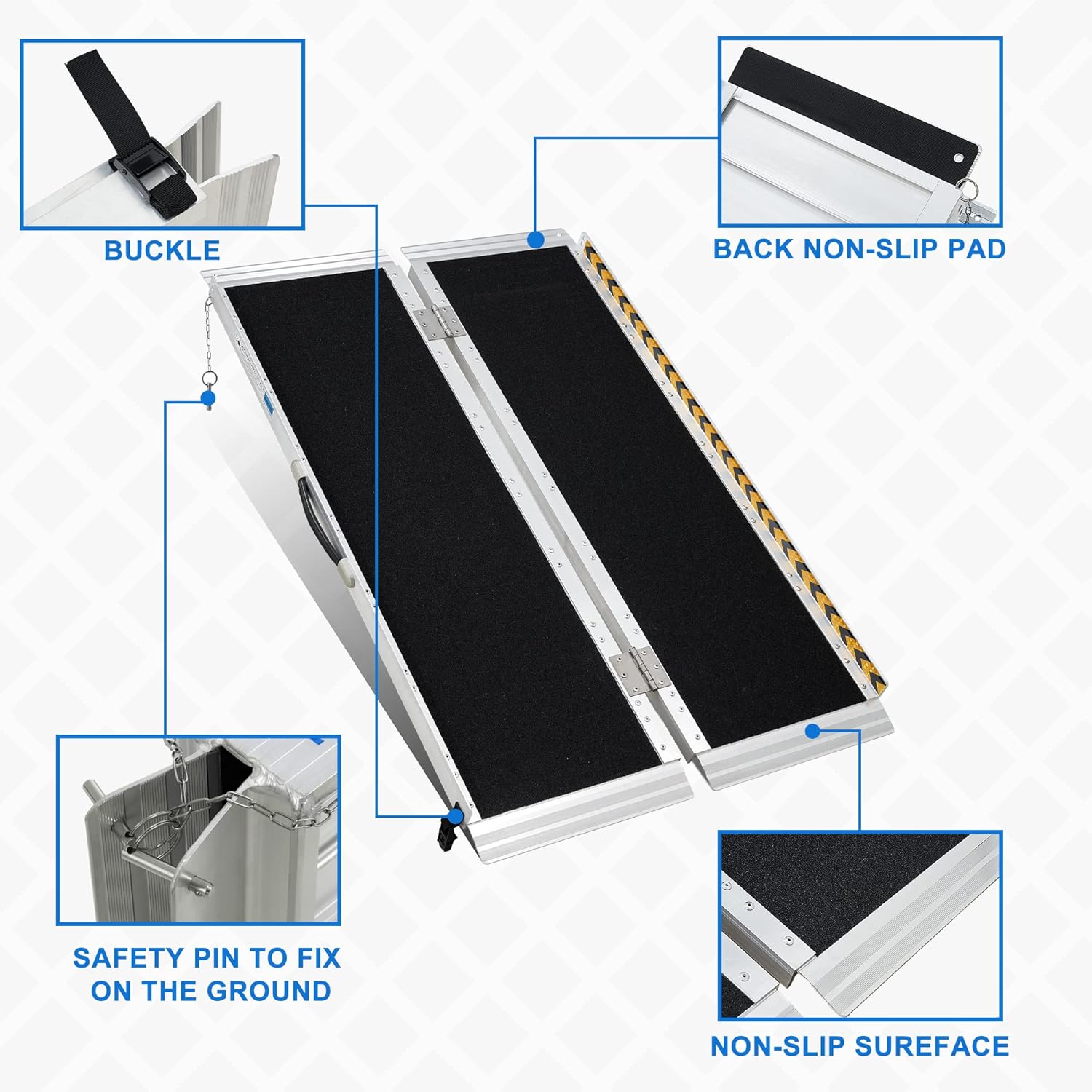 BUCKLE

BACK NON-SLIP PAD

SAFETY PIN TO FIX ON THE GROUND

NON-SLIP SUREFACE